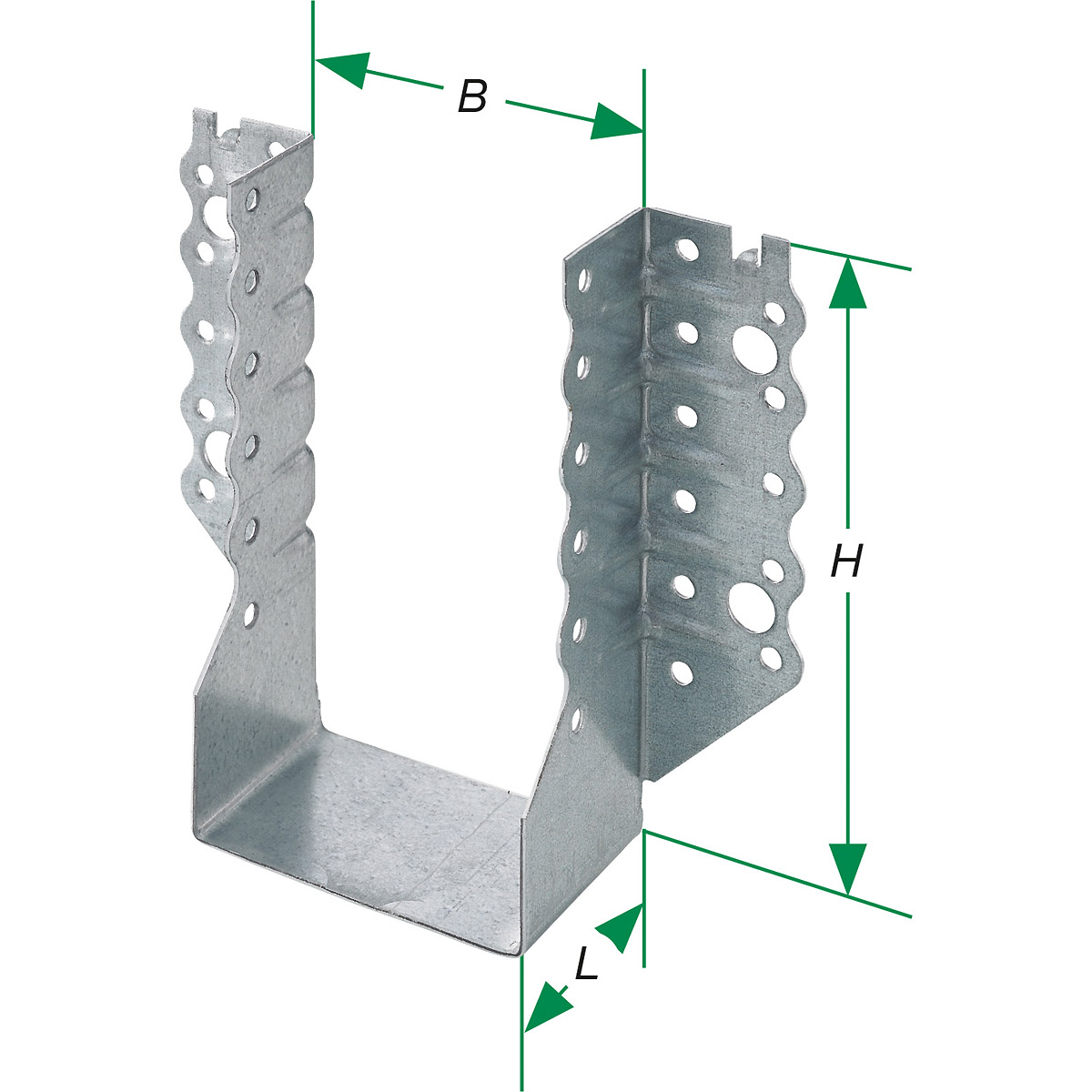 B
H
L